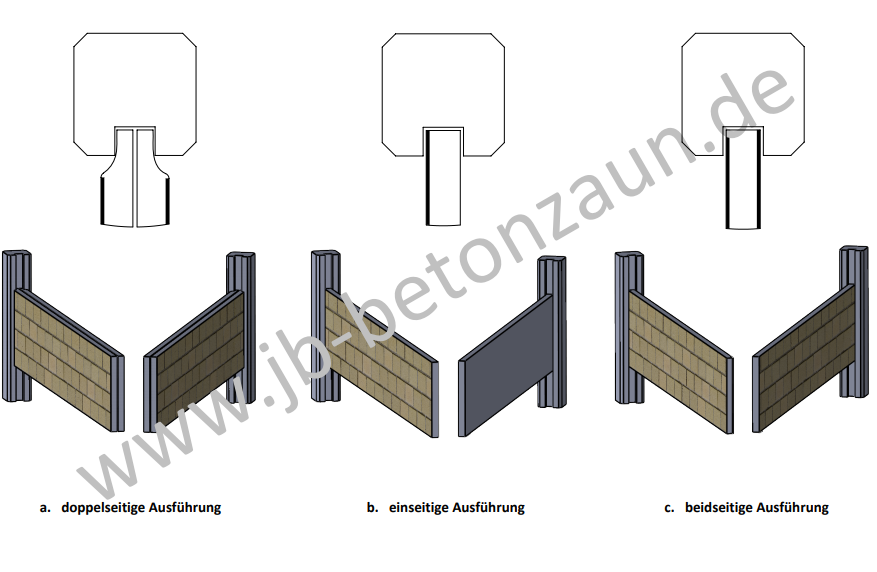 www.jb-betonzaun.de

a. doppelseitige Ausführung

b. einseitige Ausführung

c. beidseitige Ausführung